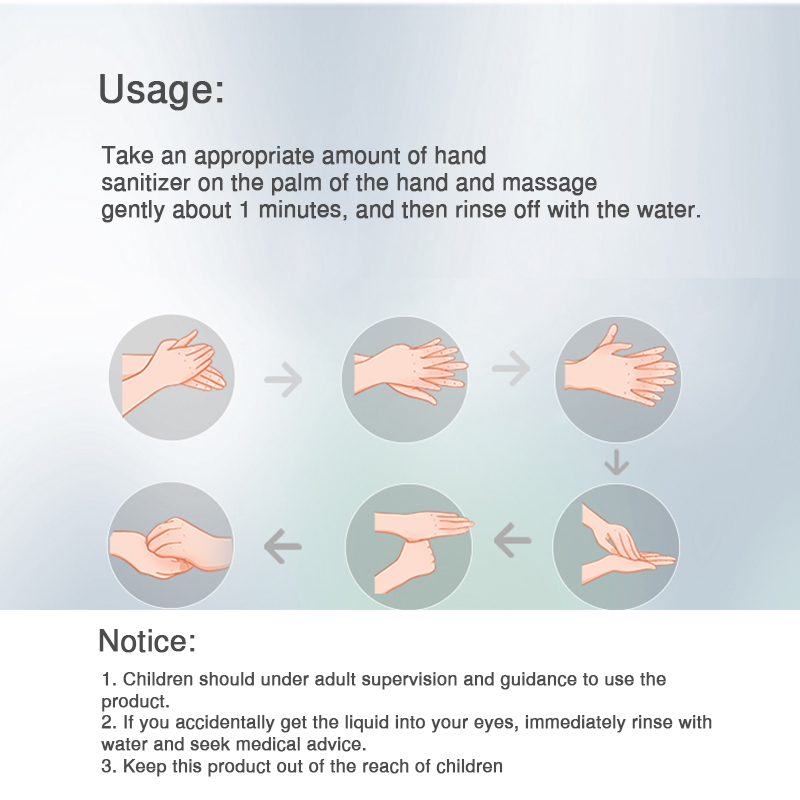 Usage:

Take an appropriate amount of hand sanitizer on the palm of the hand and massage gently about 1 minutes, and then rinse off with the water.

Notice:

1. Children should under adult supervision and guidance to use the product.
2. If you accidentally get the liquid into your eyes, immediately rinse with water and seek medical advice.
3. Keep this product out of the reach of children