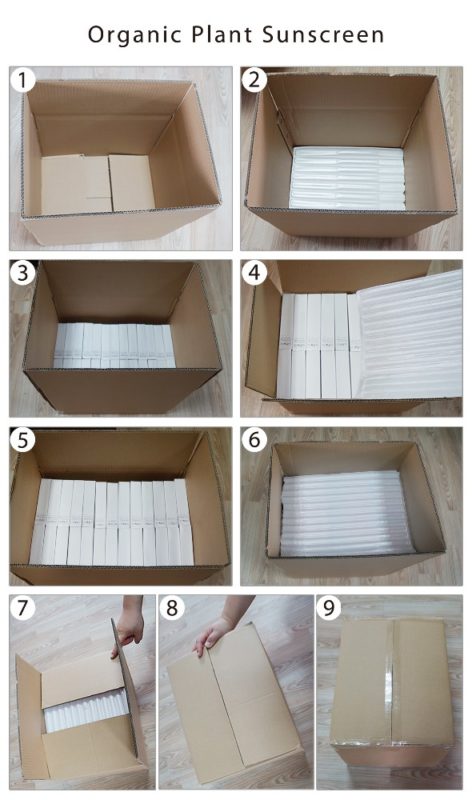 Organic Plant Sunscreen

1

2

3

4

5

6

7

8

9