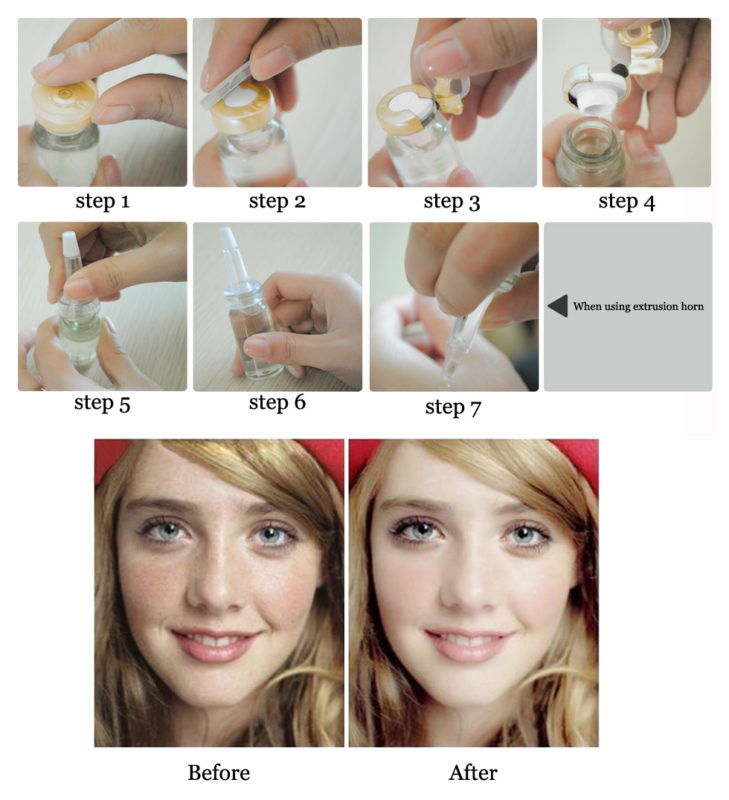 step 1

step 2

step 3

step 4

step 5

step 6

step 7

When using extrusion horn

Before

After