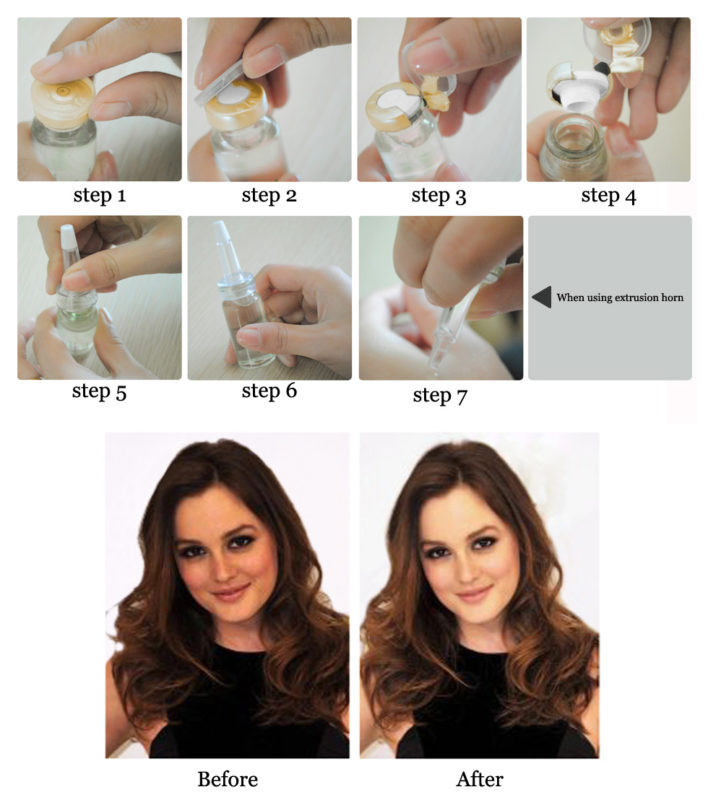 step 1

step 2

step 3

step 4

step 5

step 6

step 7

When using extrusion horn

Before

After