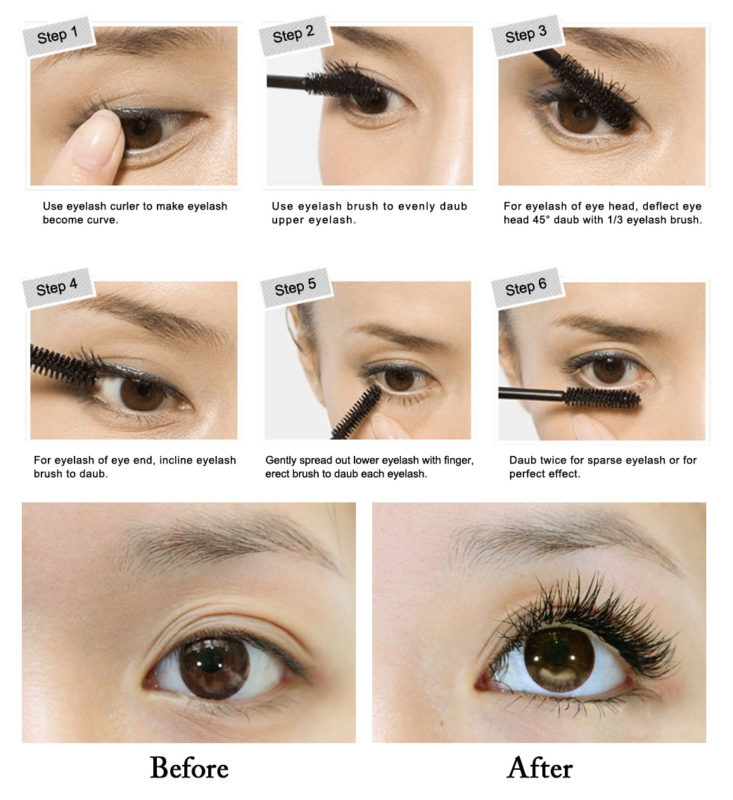 Step 1

Use eyelash curler to make eyelash become curve.

Step 2

Use eyelash brush to evenly daub upper eyelash.

Step 3

For eyelash of eye head, deflect eye head 45° daub with 1/3 eyelash brush.

Step 4

For eyelash of eye end, incline eyelash brush to daub.

Step 5

Gently spread out lower eyelash with finger, erect brush to daub each eyelash.

Step 6

Daub twice for sparse eyelash or for perfect effect.

Before

After