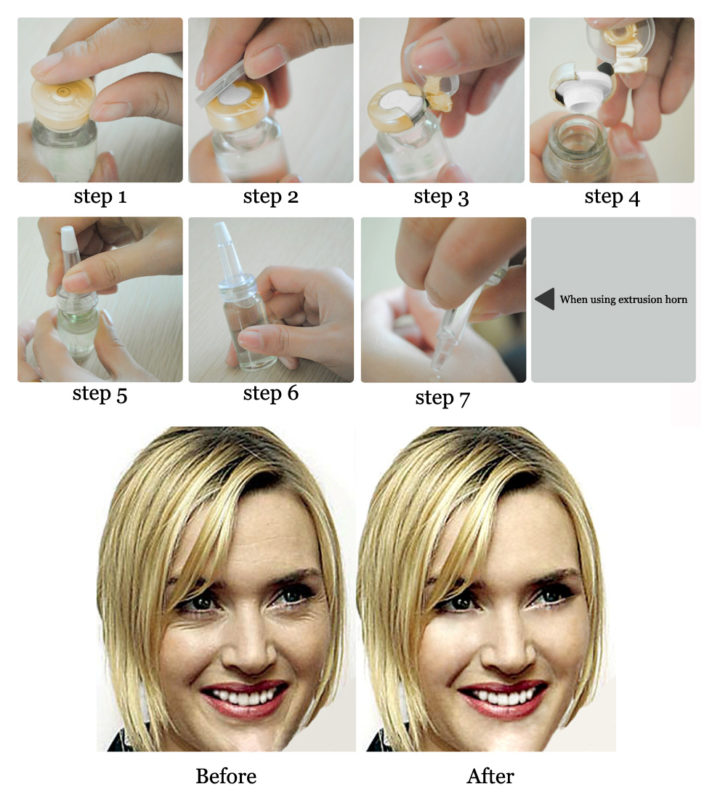 step 1 step 2 step 3 step 4

step 5 step 6 step 7

When using extrusion horn

Before After