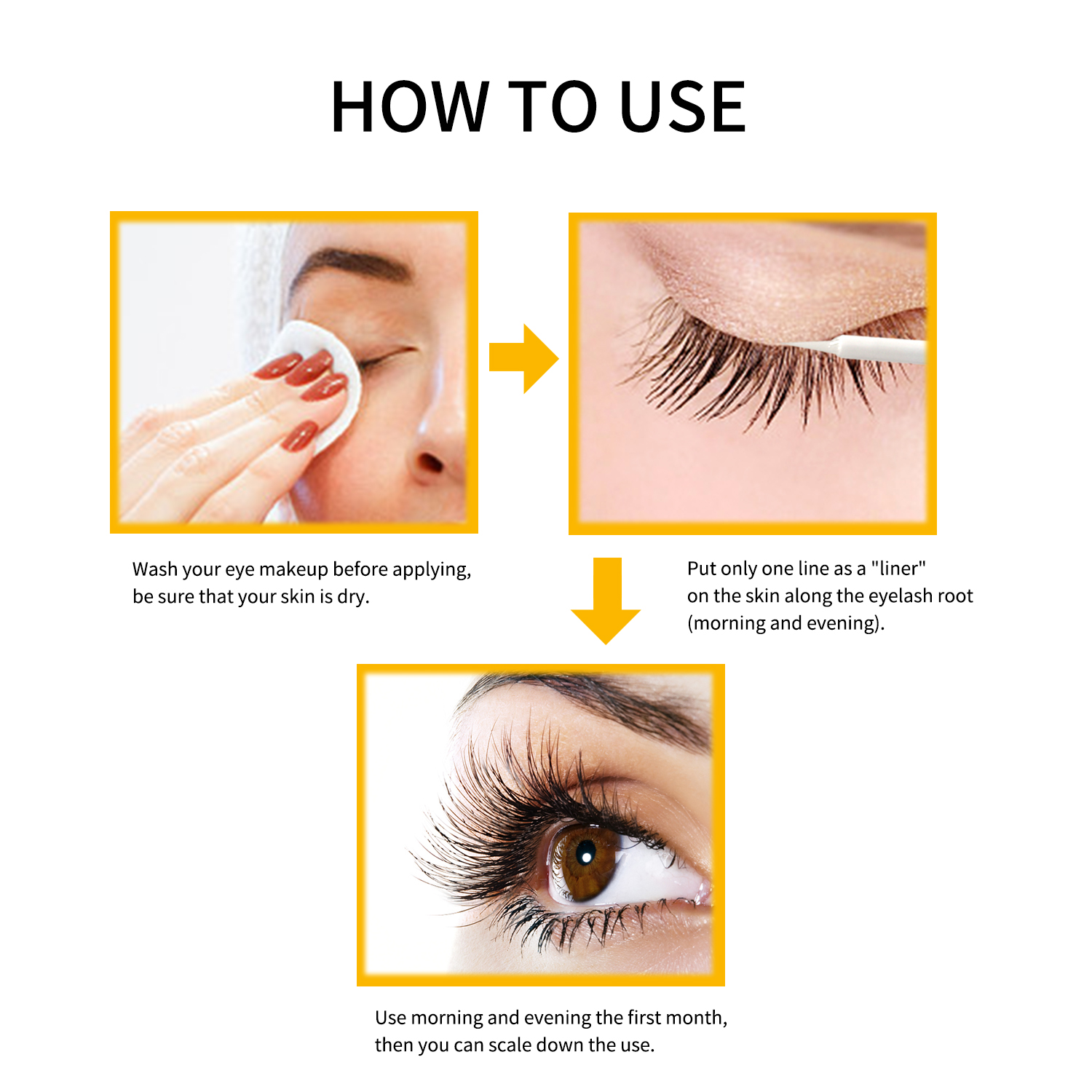 HOW TO USE

Wash your eye makeup before applying, be sure that your skin is dry.

Put only one line as a "liner" on the skin along the eyelash root (morning and evening).

Use morning and evening the first month, then you can scale down the use.